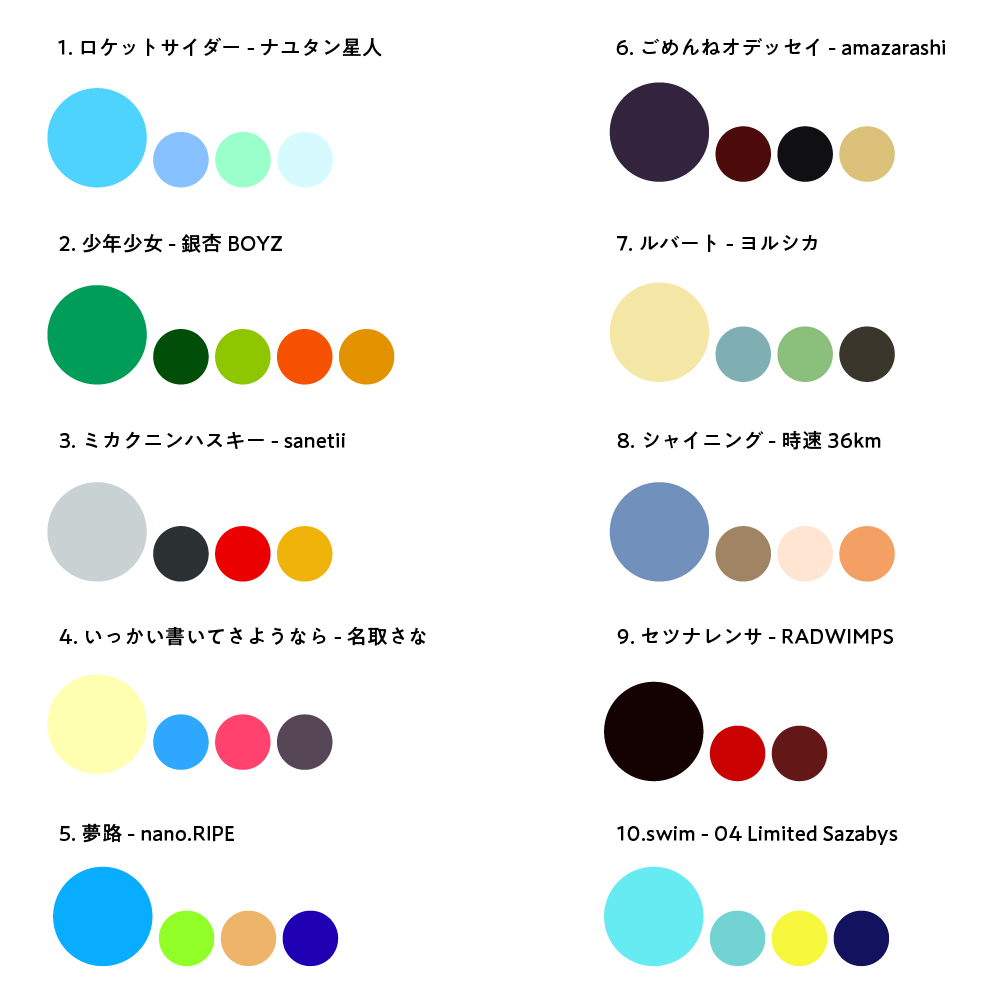 1. ロケットサイダー - ナユタン星人

2. 少年少女 - 銀杏 BOYZ

3. ミカクニンハスキー - sanetii

4. いっかい書いてさようなら - 名取さな

5. 夢路 - nano.RIPE

6. ごめんねオデッセイ - amazarashi

7. ルバート - ヨルシカ

8. シャイニング - 時速 36km

9. セツナレンサ - RADWIMPS

10.swim - 04 Limited Sazabys